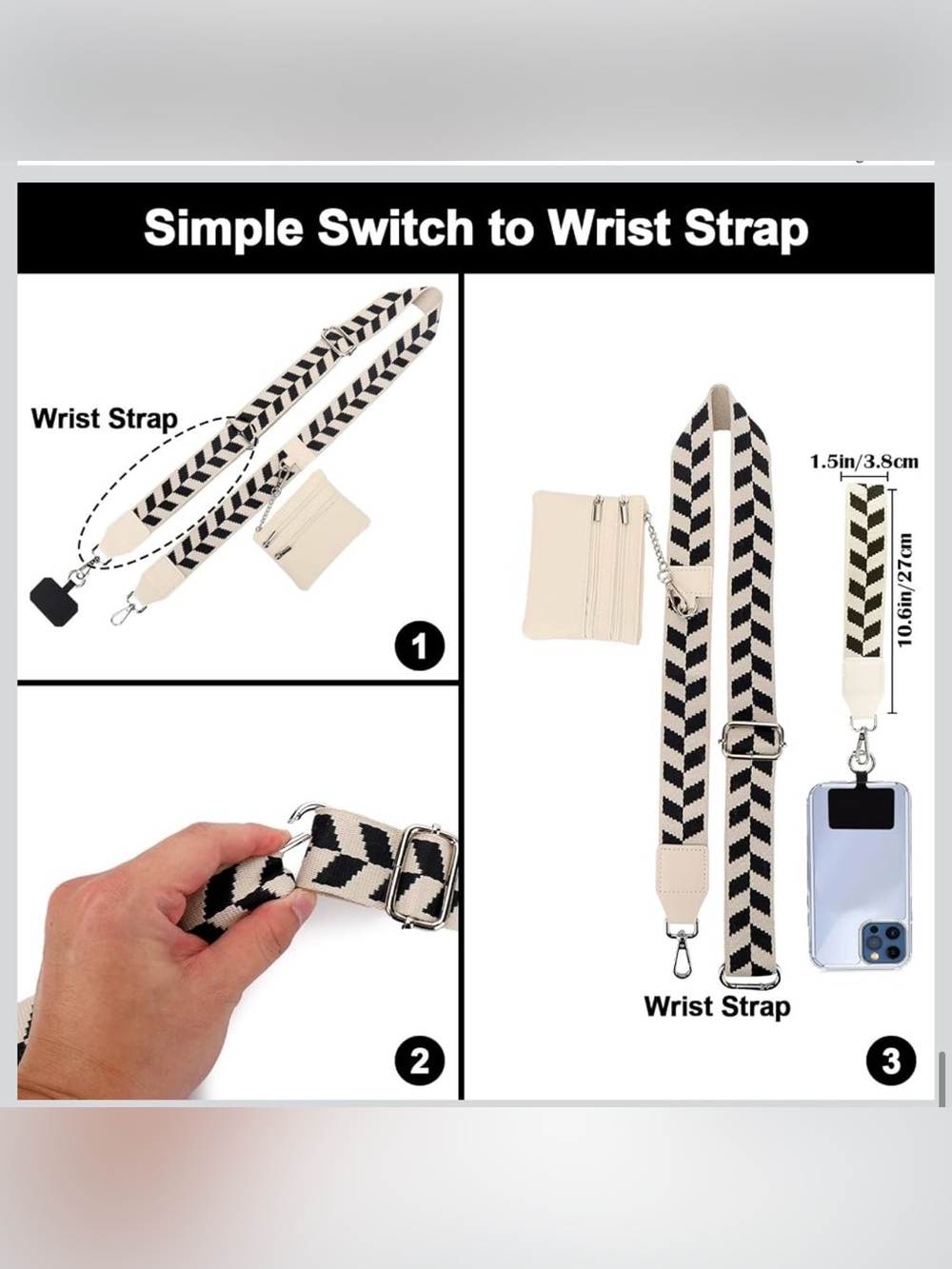 Simple Switch to Wrist Strap

Wrist Strap

1

2

1.5in/3.8cm

10.6in/27cm

Wrist Strap

3